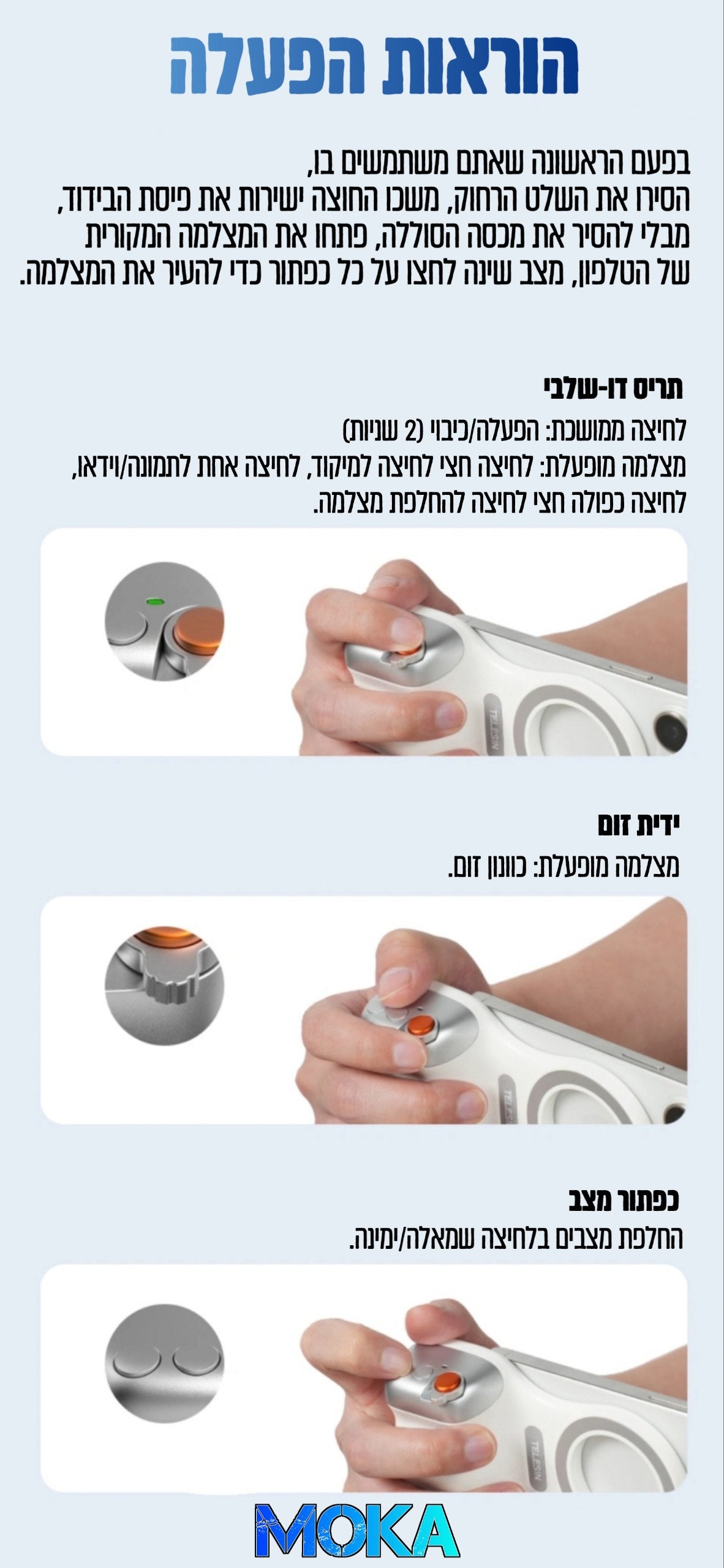 הוראות הפעלה

בפעם הראשונה שאתם משתמשים בו,
הסירו את השלט הרחוק, משכו החוצה ישירות את פיסת הבידוד,
מבלי להסיר את מכסה הסוללה, פתחו את המצלמה המקורית
של הטלפון, מצב שינה לחצו על כל כפתור כדי להעיר את המצלמה.

תריס דו-שלבי

לחיצה ממושכת: הפעלה/כיבוי (2 שניות)
מצלמה מופעלת: לחיצה חצי לחיצה למיקוד, לחיצה אחת לתמונה/וידאו,
לחיצה כפולה חצי לחיצה להחלפת מצלמה.

TELESIN

ידית זום

מצלמה מופעלת: כוונון זום.

TELESIN

כפתור מצב

החלפת מצבים בלחיצה שמאלה/ימינה.

TELESIN

MOKA